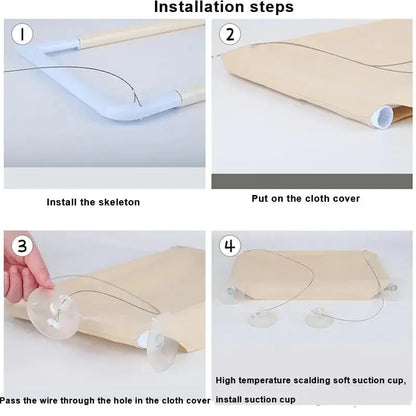 Installation steps

1

Install the skeleton

2

Put on the cloth cover

3

Pass the wire through the hole in the cloth cover

4

High temperature scalding soft suction cup, install suction cup